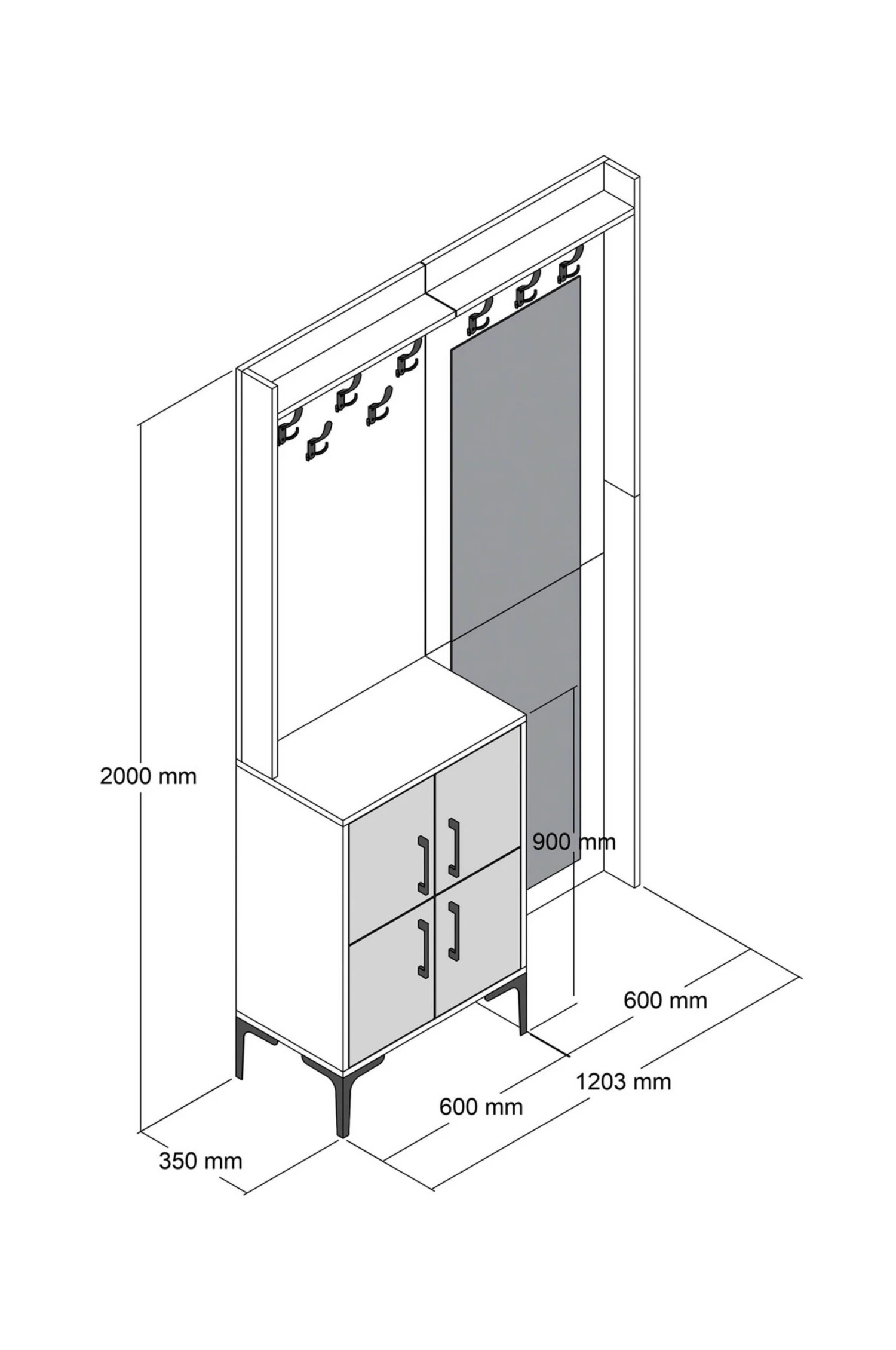 2000 mm

900 mm

600 mm

1203 mm

600 mm

350 mm